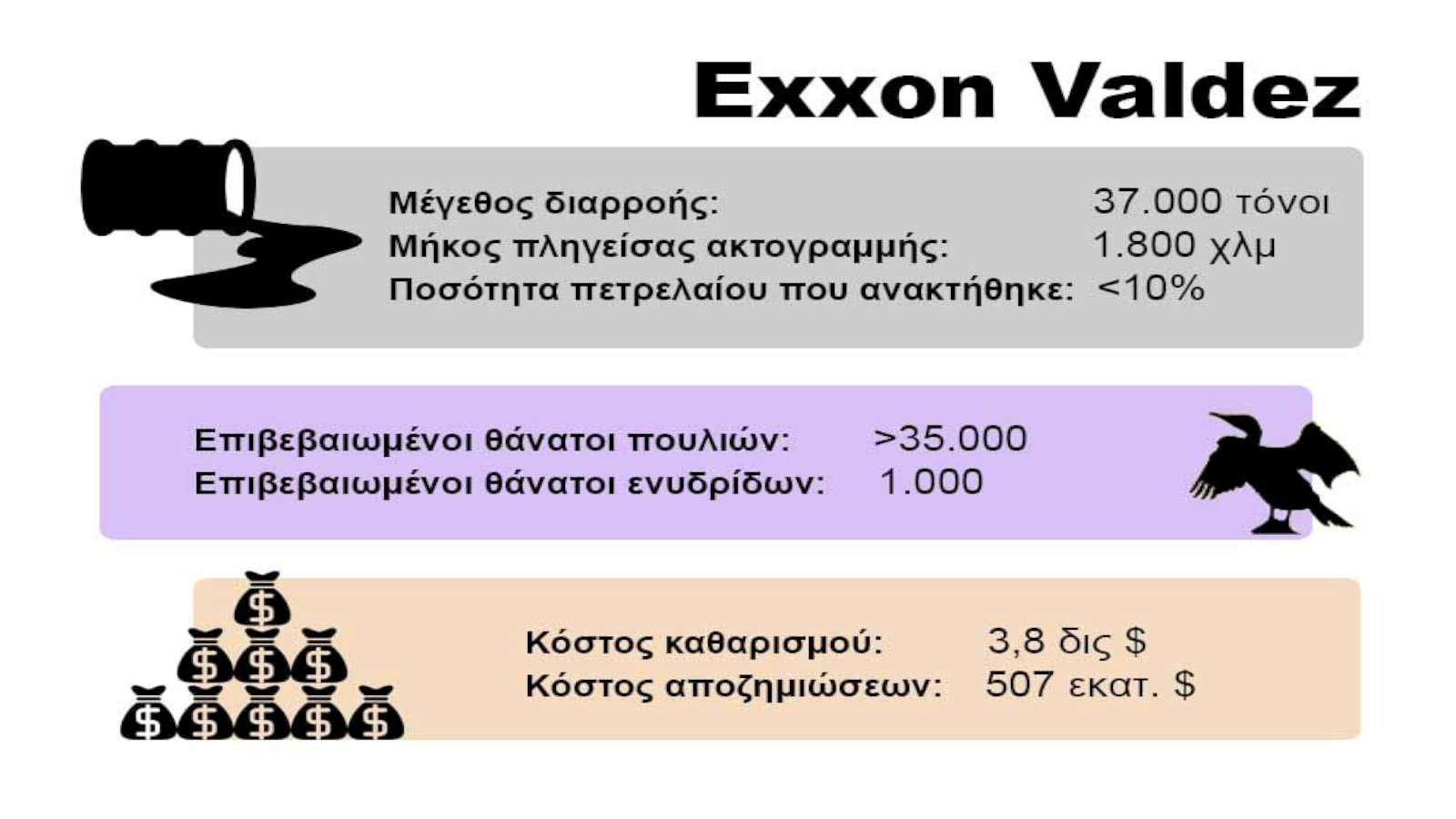 Exxon Valdez

Μέγεθος διαρροής: 37.000 τόνοι
Μήκος πληγείσας ακτογραμμής: 1.800 χλμ
Ποσότητα πετρελαίου που ανακτήθηκε: <10%

Επιβεβαιωμένοι θάνατοι πουλιών: >35.000
Επιβεβαιωμένοι θάνατοι ενυδρίδων: 1.000

Κόστος καθαρισμού: 3,8 δις $
Κόστος αποζημιώσεων: 507 εκατ. $